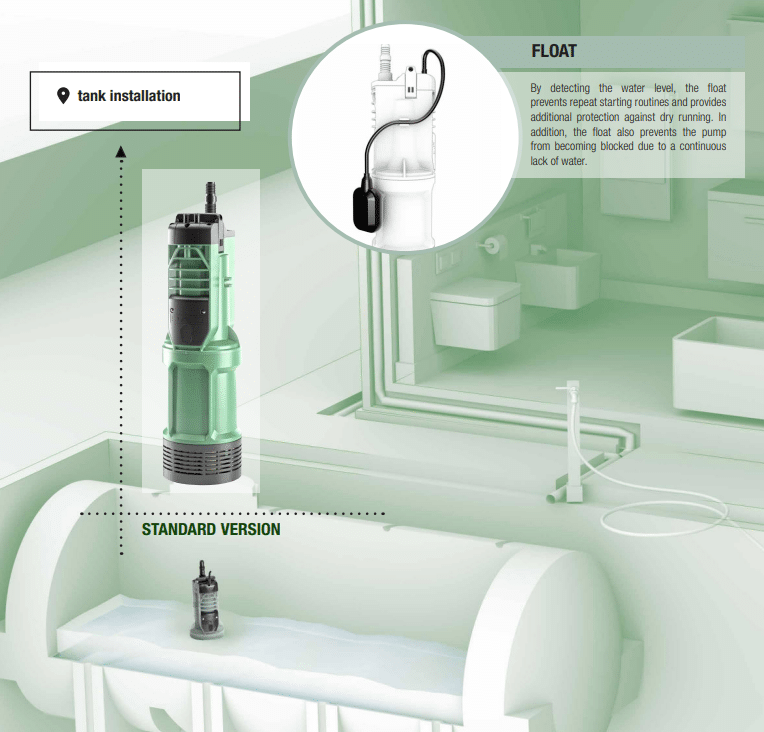 tank installation

FLOAT

By detecting the water level, the float prevents repeat starting routines and provides additional protection against dry running. In addition, the float also prevents the pump from becoming blocked due to a continuous lack of water.

STANDARD VERSION