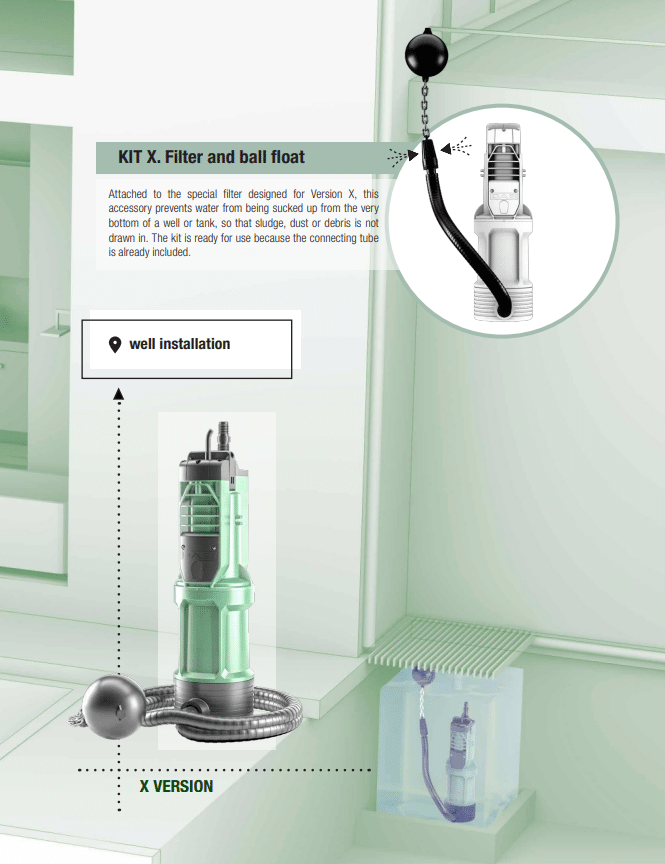 KIT X. Filter and ball float

Attached to the special filter designed for Version X, this accessory prevents water from being sucked up from the very bottom of a well or tank, so that sludge, dust or debris is not drawn in. The kit is ready for use because the connecting tube is already included.

well installation

X VERSION