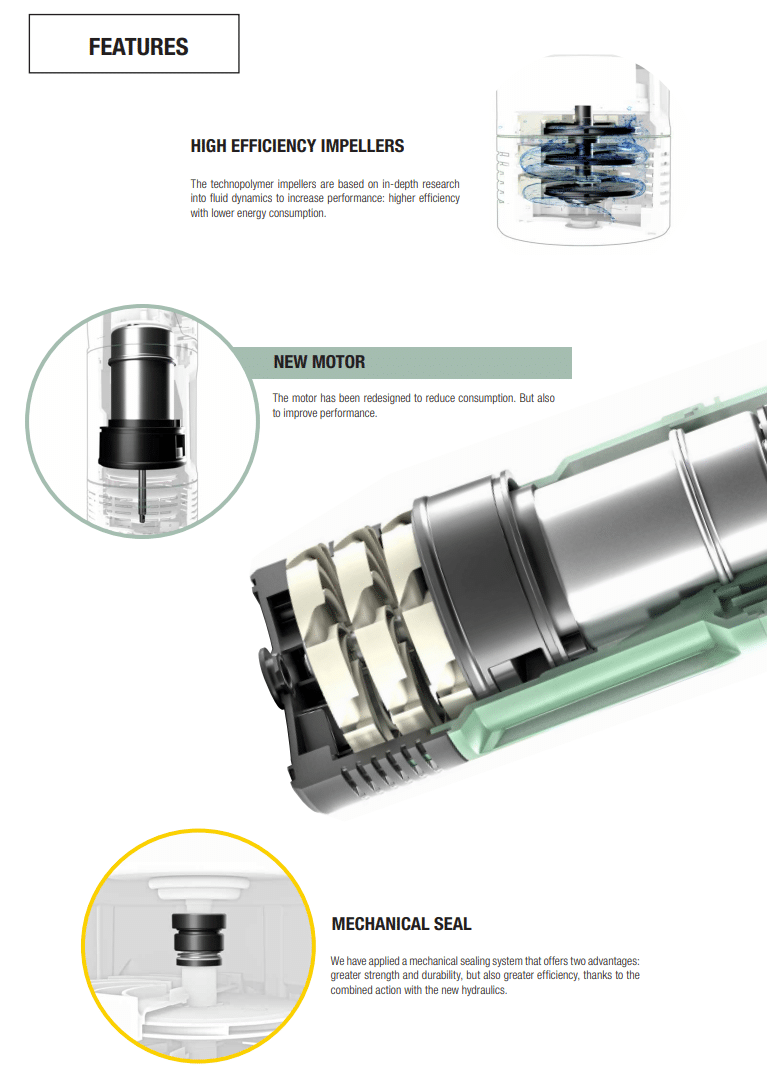 FEATURES

HIGH EFFICIENCY IMPELLERS

The technopolymer impellers are based on in-depth research into fluid dynamics to increase performance: higher efficiency with lower energy consumption.

NEW MOTOR

The motor has been redesigned to reduce consumption. But also to improve performance.

MECHANICAL SEAL

We have applied a mechanical sealing system that offers two advantages: greater strength and durability, but also greater efficiency, thanks to the combined action with the new hydraulics.