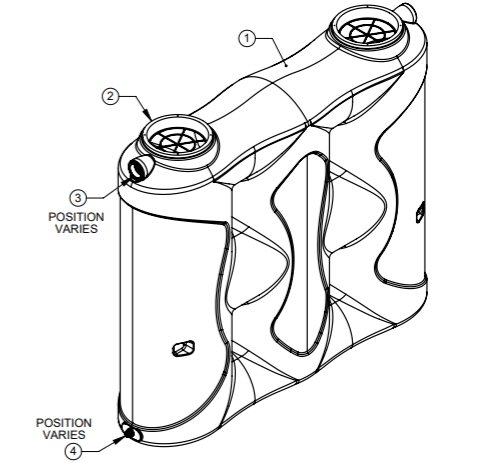 1

2

3

POSITION VARIES

POSITION VARIES

4