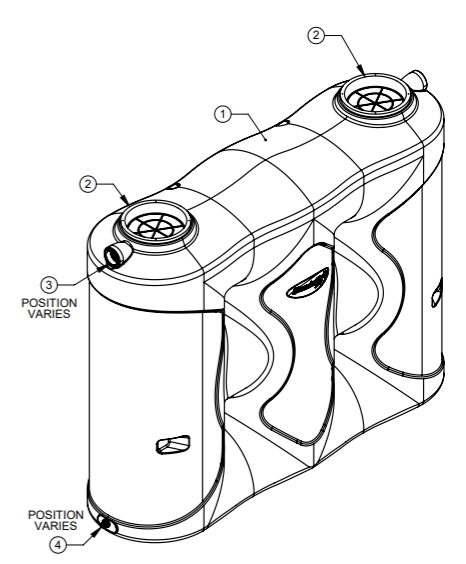 2

1

2

3

POSITION VARIES

POSITION VARIES

4