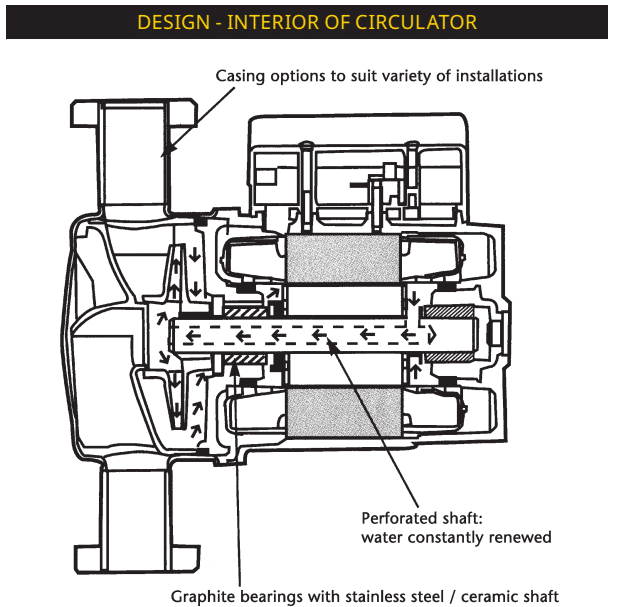 DESIGN - INTERIOR OF CIRCULATOR

Casing options to suit variety of installations

Perforated shaft:
water constantly renewed

Graphite bearings with stainless steel / ceramic shaft