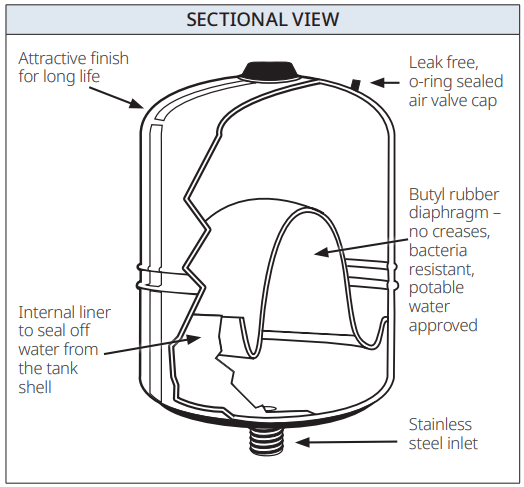 SECTIONAL VIEW

Attractive finish for long life

Leak free, o-ring sealed air valve cap

Butyl rubber diaphragm – no creases, bacteria resistant, potable water approved

Internal liner to seal off water from the tank shell

Stainless steel inlet