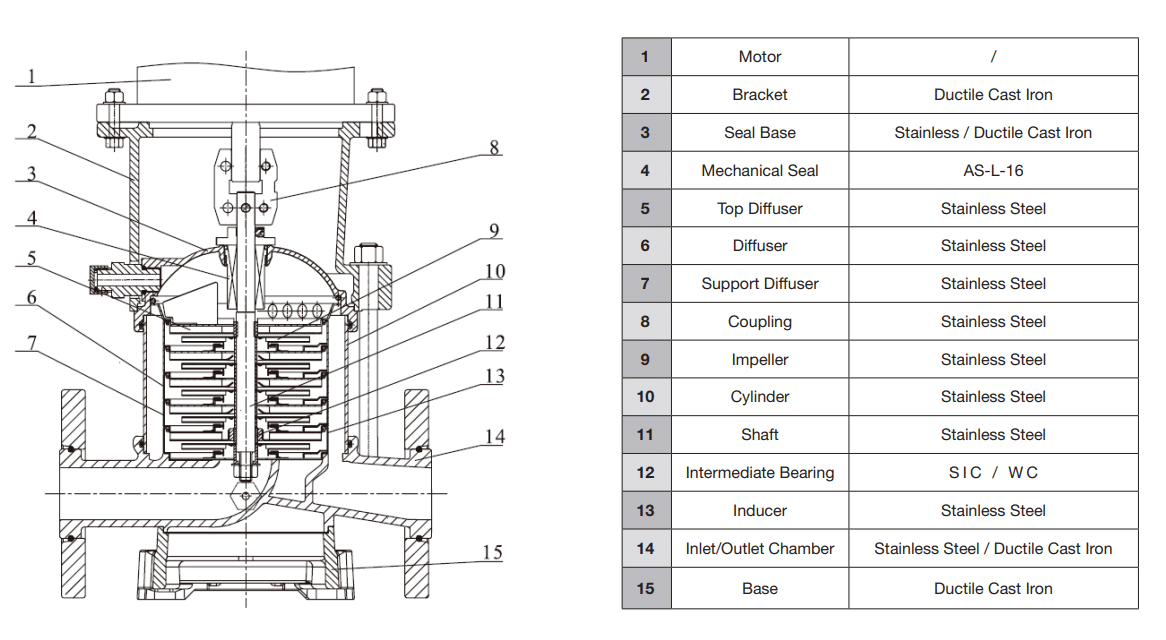 1
2
3
4
5
6
7
8
9
10
11
12
13
14
15

| 1 | Motor | / |
|---|---|---|
| 2 | Bracket | Ductile Cast Iron |
| 3 | Seal Base | Stainless / Ductile Cast Iron |
| 4 | Mechanical Seal | AS-L-16 |
| 5 | Top Diffuser | Stainless Steel |
| 6 | Diffuser | Stainless Steel |
| 7 | Support Diffuser | Stainless Steel |
| 8 | Coupling | Stainless Steel |
| 9 | Impeller | Stainless Steel |
| 10 | Cylinder | Stainless Steel |
| 11 | Shaft | Stainless Steel |
| 12 | Intermediate Bearing | SIC / WC |
| 13 | Inducer | Stainless Steel |
| 14 | Inlet/Outlet Chamber | Stainless Steel / Ductile Cast Iron |
| 15 | Base | Ductile Cast Iron |