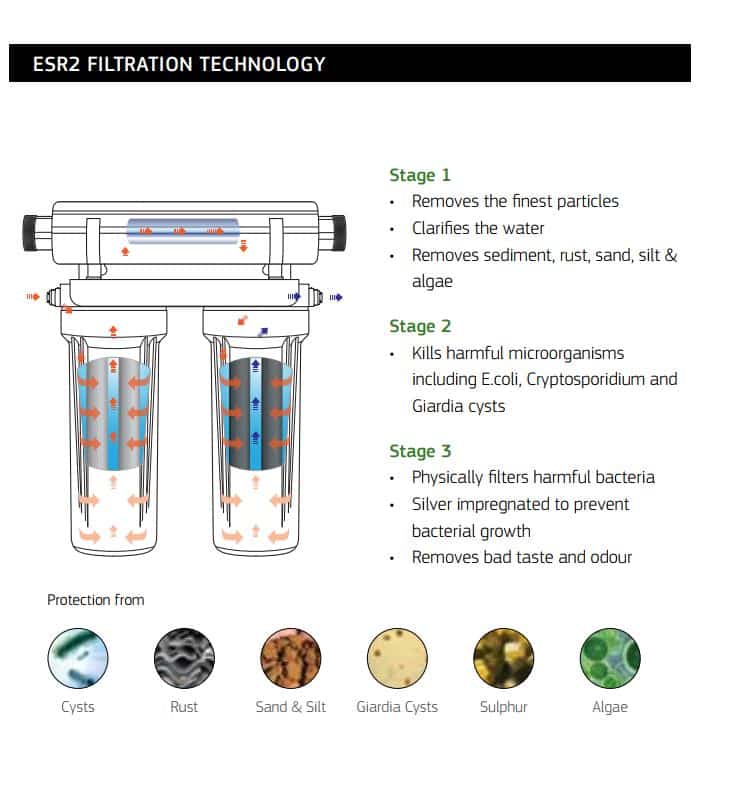 ESR2 FILTRATION TECHNOLOGY

Stage 1
• Removes the finest particles
• Clarifies the water
• Removes sediment, rust, sand, silt & algae

Stage 2
• Kills harmful microorganisms including E.coli, Cryptosporidium and Giardia cysts

Stage 3
• Physically filters harmful bacteria
• Silver impregnated to prevent bacterial growth
• Removes bad taste and odour

Protection from

Cysts
Rust
Sand & Silt
Giardia Cysts
Sulphur
Algae