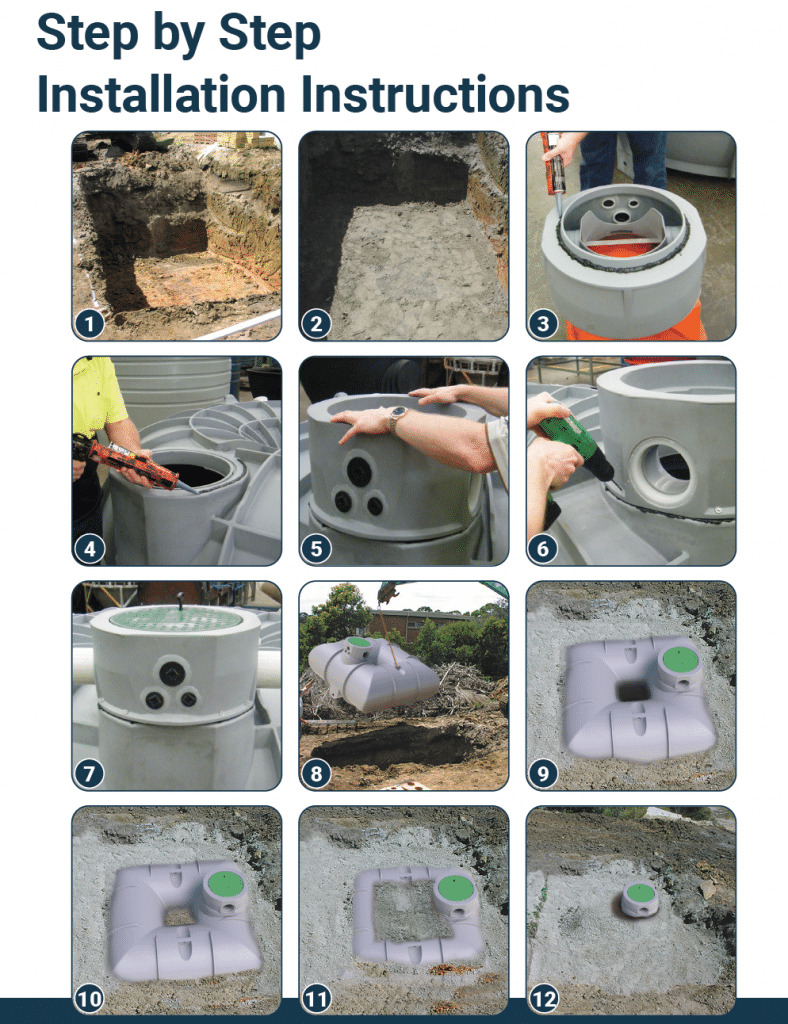 Step by Step
Installation Instructions

1

2

3

4

5

6

7

8

9

10

11

12