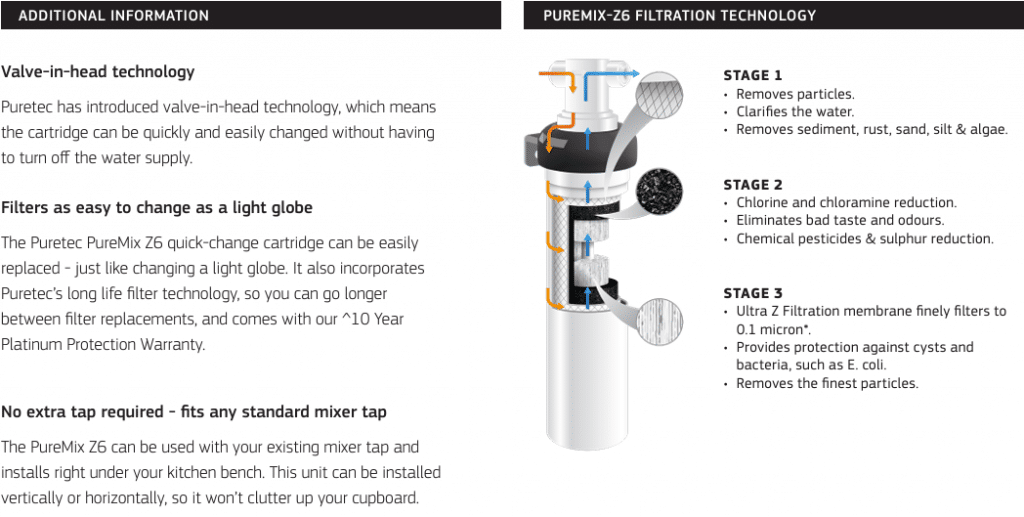 ADDITIONAL INFORMATION

Valve-in-head technology

Puretec has introduced valve-in-head technology, which means the cartridge can be quickly and easily changed without having to turn off the water supply.

Filters as easy to change as a light globe

The Puretec PureMix Z6 quick-change cartridge can be easily replaced - just like changing a light globe. It also incorporates Puretec's long life filter technology, so you can go longer between filter replacements, and comes with our ^10 Year Platinum Protection Warranty.

No extra tap required - fits any standard mixer tap

The PureMix Z6 can be used with your existing mixer tap and installs right under your kitchen bench. This unit can be installed vertically or horizontally, so it won't clutter up your cupboard.

PUREMIX-Z6 FILTRATION TECHNOLOGY

STAGE 1
• Removes particles.
• Clarifies the water.
• Removes sediment, rust, sand, silt & algae.

STAGE 2
• Chlorine and chloramine reduction.
• Eliminates bad taste and odours.
• Chemical pesticides & sulphur reduction.

STAGE 3
• Ultra Z Filtration membrane finely filters to 0.1 micron*.
• Provides protection against cysts and bacteria, such as E. coli.
• Removes the finest particles.