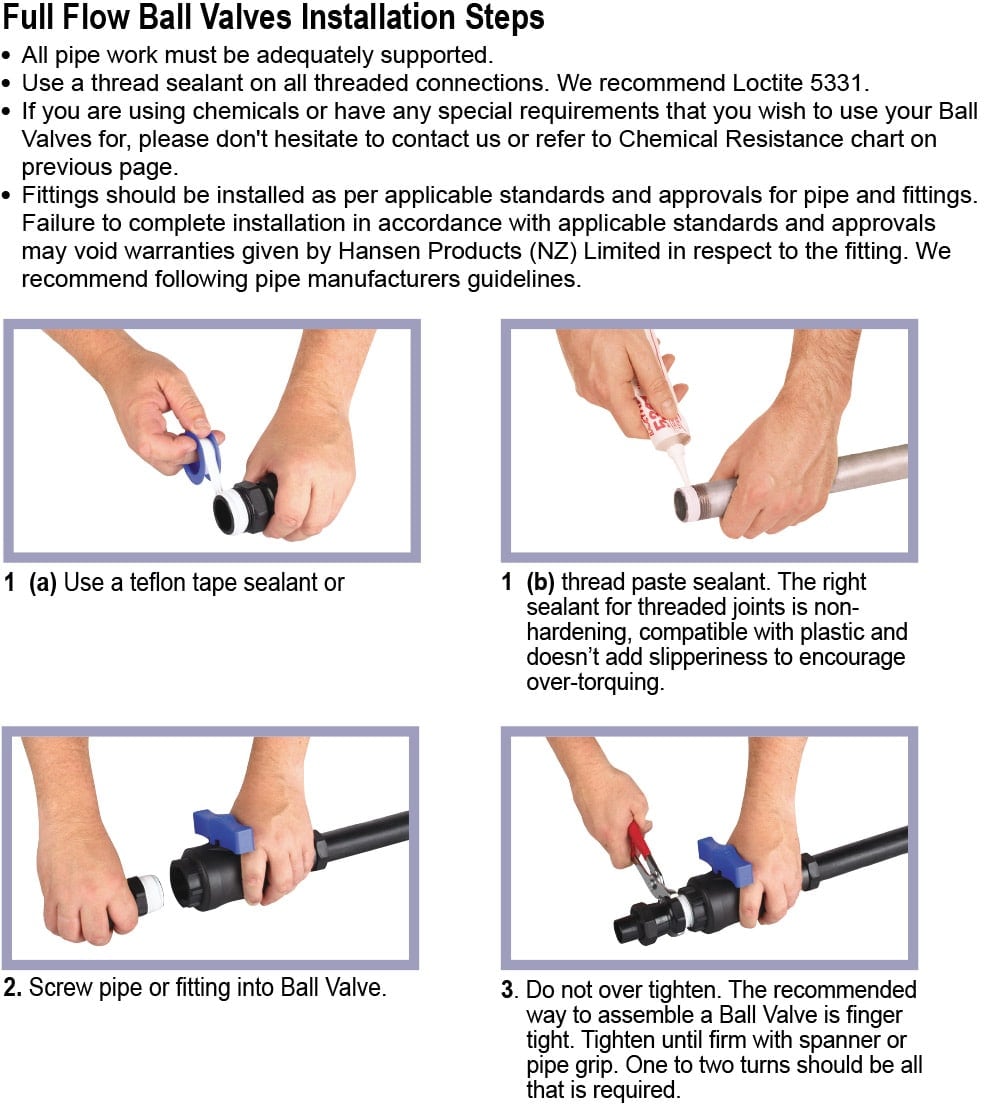 Full Flow Ball Valves Installation Steps

• All pipe work must be adequately supported.
• Use a thread sealant on all threaded connections. We recommend Loctite 5331.
• If you are using chemicals or have any special requirements that you wish to use your Ball Valves for, please don't hesitate to contact us or refer to Chemical Resistance chart on previous page.
• Fittings should be installed as per applicable standards and approvals for pipe and fittings. Failure to complete installation in accordance with applicable standards and approvals may void warranties given by Hansen Products (NZ) Limited in respect to the fitting. We recommend following pipe manufacturers guidelines.

1 (a) Use a teflon tape sealant or

1 (b) thread paste sealant. The right sealant for threaded joints is non-hardening, compatible with plastic and doesn't add slipperiness to encourage over-torquing.

2. Screw pipe or fitting into Ball Valve.

3. Do not over tighten. The recommended way to assemble a Ball Valve is finger tight. Tighten until firm with spanner or pipe grip. One to two turns should be all that is required.