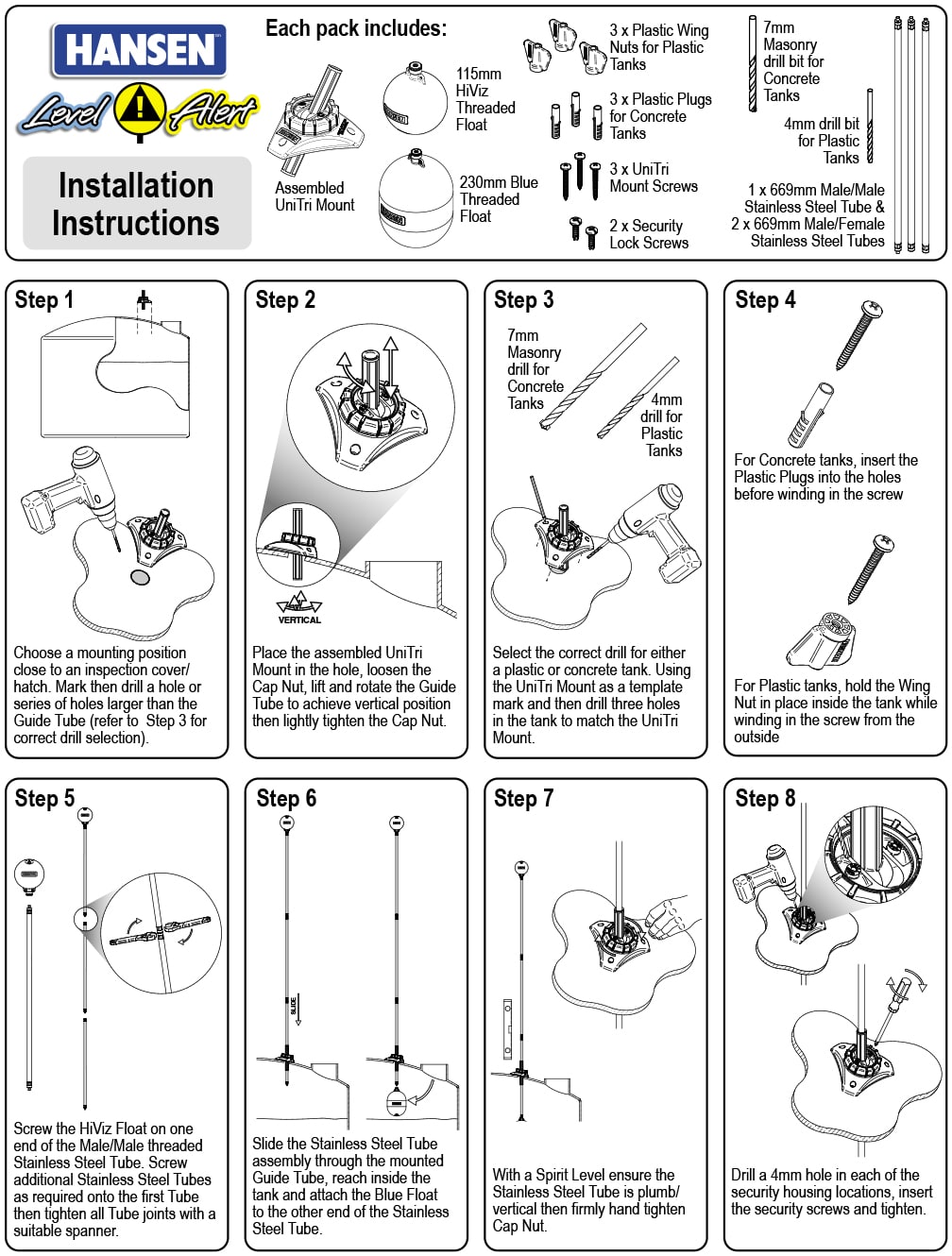 HANSEN

Level Alert

Installation Instructions

Each pack includes:

Assembled UniTri Mount

115mm HiViz Threaded Float

230mm Blue Threaded Float

3 x Plastic Wing Nuts for Plastic Tanks

3 x Plastic Plugs for Concrete Tanks

3 x UniTri Mount Screws

2 x Security Lock Screws

7mm Masonry drill bit for Concrete Tanks

4mm drill bit for Plastic Tanks

1 x 669mm Male/Male Stainless Steel Tube & 2 x 669mm Male/Female Stainless Steel Tubes

Step 1

Choose a mounting position close to an inspection cover/ hatch. Mark then drill a hole or series of holes larger than the Guide Tube (refer to Step 3 for correct drill selection).

Step 2

VERTICAL

Place the assembled UniTri Mount in the hole, loosen the Cap Nut, lift and rotate the Guide Tube to achieve vertical position then lightly tighten the Cap Nut.

Step 3

7mm Masonry drill for Concrete Tanks

4mm drill for Plastic Tanks

Select the correct drill for either a plastic or concrete tank. Using the UniTri Mount as a template mark and then drill three holes in the tank to match the UniTri Mount.

Step 4

For Concrete tanks, insert the Plastic Plugs into the holes before winding in the screw

For Plastic tanks, hold the Wing Nut in place inside the tank while winding in the screw from the outside

Step 5

Screw the HiViz Float on one end of the Male/Male threaded Stainless Steel Tube. Screw additional Stainless Steel Tubes as required onto the first Tube then tighten all Tube joints with a suitable spanner.

Step 6

SLIDE

Slide the Stainless Steel Tube assembly through the mounted Guide Tube, reach inside the tank and attach the Blue Float to the other end of the Stainless Steel Tube.

Step 7

With a Spirit Level ensure the Stainless Steel Tube is plumb/ vertical then firmly hand tighten Cap Nut.

Step 8

Drill a 4mm hole in each of the security housing locations, insert the security screws and tighten.