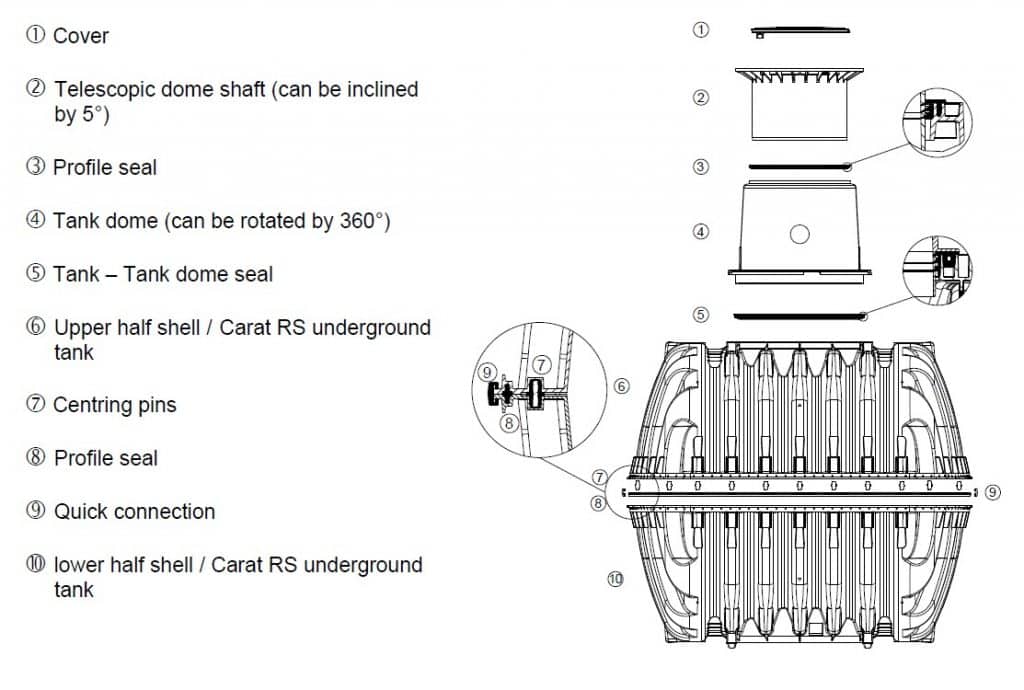 ① Cover

② Telescopic dome shaft (can be inclined by 5°)

③ Profile seal

④ Tank dome (can be rotated by 360°)

⑤ Tank – Tank dome seal

⑥ Upper half shell / Carat RS underground tank

⑦ Centring pins

⑧ Profile seal

⑨ Quick connection

⑩ lower half shell / Carat RS underground tank

①

②

③

④

⑤

⑨ ⑦

⑧

⑥

⑦

⑧

⑨

⑩