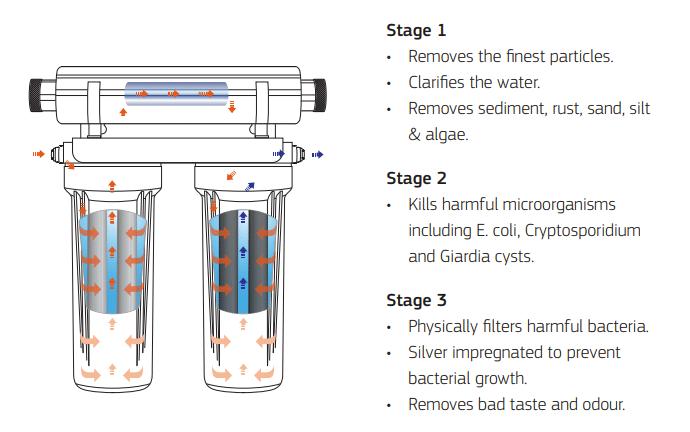 Stage 1
• Removes the finest particles.
• Clarifies the water.
• Removes sediment, rust, sand, silt & algae.

Stage 2
• Kills harmful microorganisms including E. coli, Cryptosporidium and Giardia cysts.

Stage 3
• Physically filters harmful bacteria.
• Silver impregnated to prevent bacterial growth.
• Removes bad taste and odour.