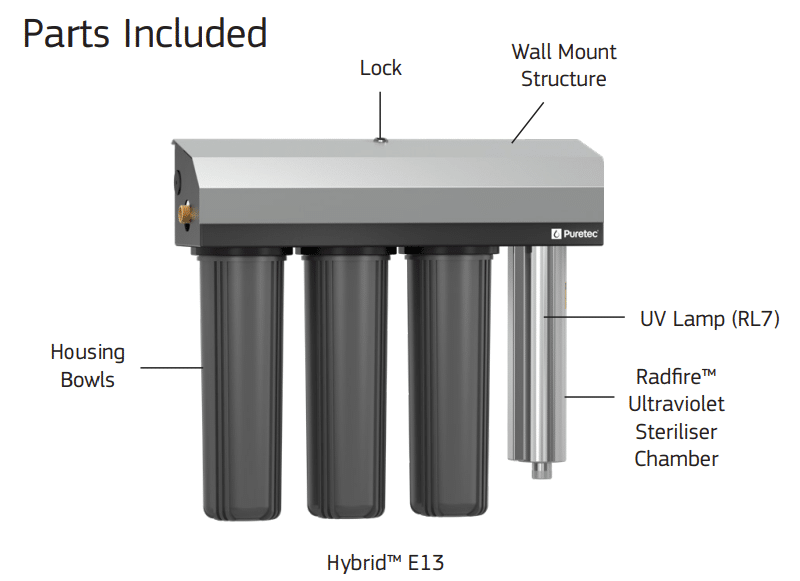 Parts Included

Lock

Wall Mount Structure

Puretec

UV Lamp (RL7)

Housing Bowls

Radfire™ Ultraviolet Steriliser Chamber

Hybrid™ E13