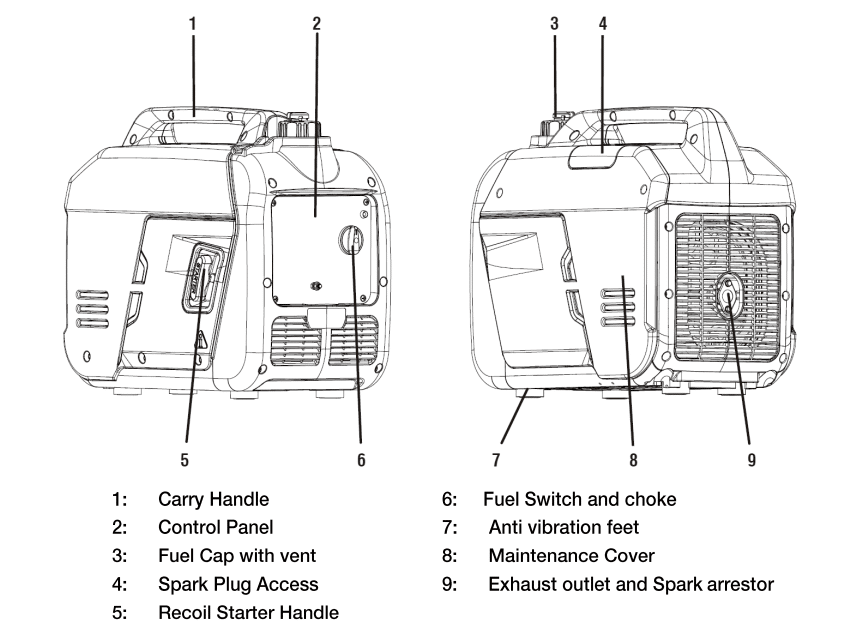 1
2
3
4

5
6
7
8
9

1: Carry Handle
2: Control Panel
3: Fuel Cap with vent
4: Spark Plug Access
5: Recoil Starter Handle

6: Fuel Switch and choke
7: Anti vibration feet
8: Maintenance Cover
9: Exhaust outlet and Spark arrestor