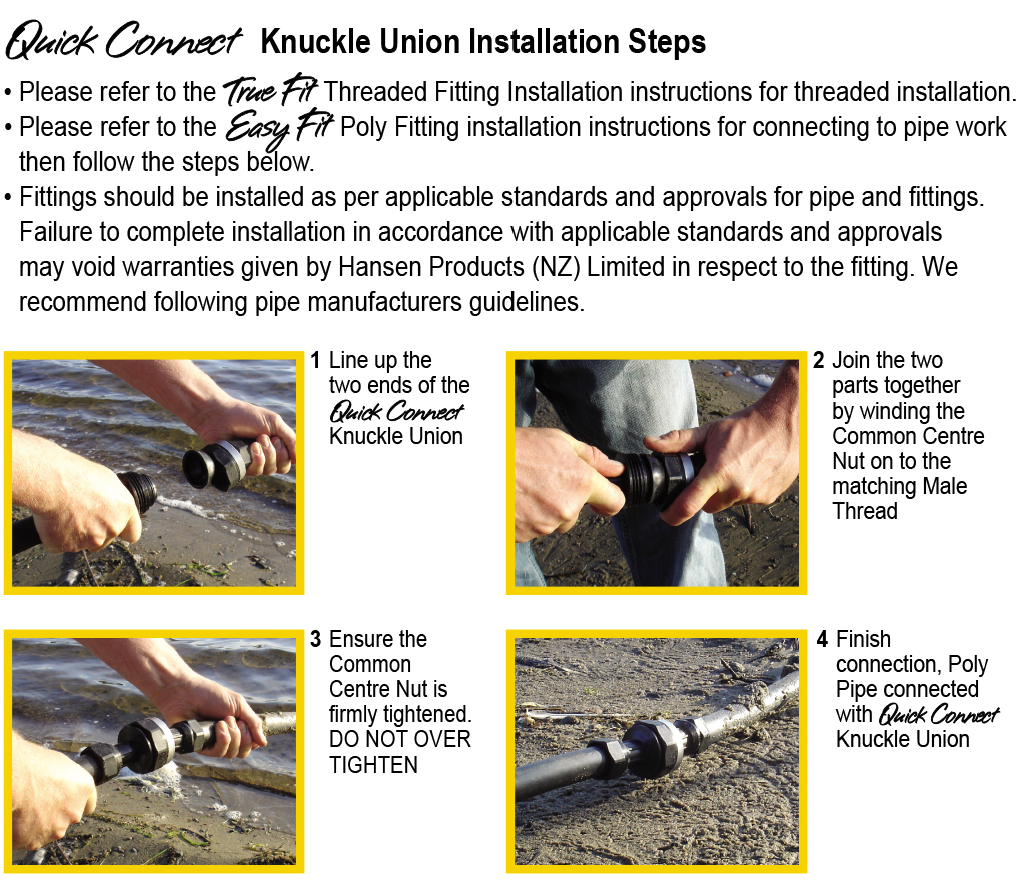 Quick Connect Knuckle Union Installation Steps

• Please refer to the True Fit Threaded Fitting Installation instructions for threaded installation.
• Please refer to the Easy Fit Poly Fitting installation instructions for connecting to pipe work then follow the steps below.
• Fittings should be installed as per applicable standards and approvals for pipe and fittings. Failure to complete installation in accordance with applicable standards and approvals may void warranties given by Hansen Products (NZ) Limited in respect to the fitting. We recommend following pipe manufacturers guidelines.

1 Line up the two ends of the Quick Connect Knuckle Union

2 Join the two parts together by winding the Common Centre Nut on to the matching Male Thread

3 Ensure the Common Centre Nut is firmly tightened. DO NOT OVER TIGHTEN

4 Finish connection, Poly Pipe connected with Quick Connect Knuckle Union